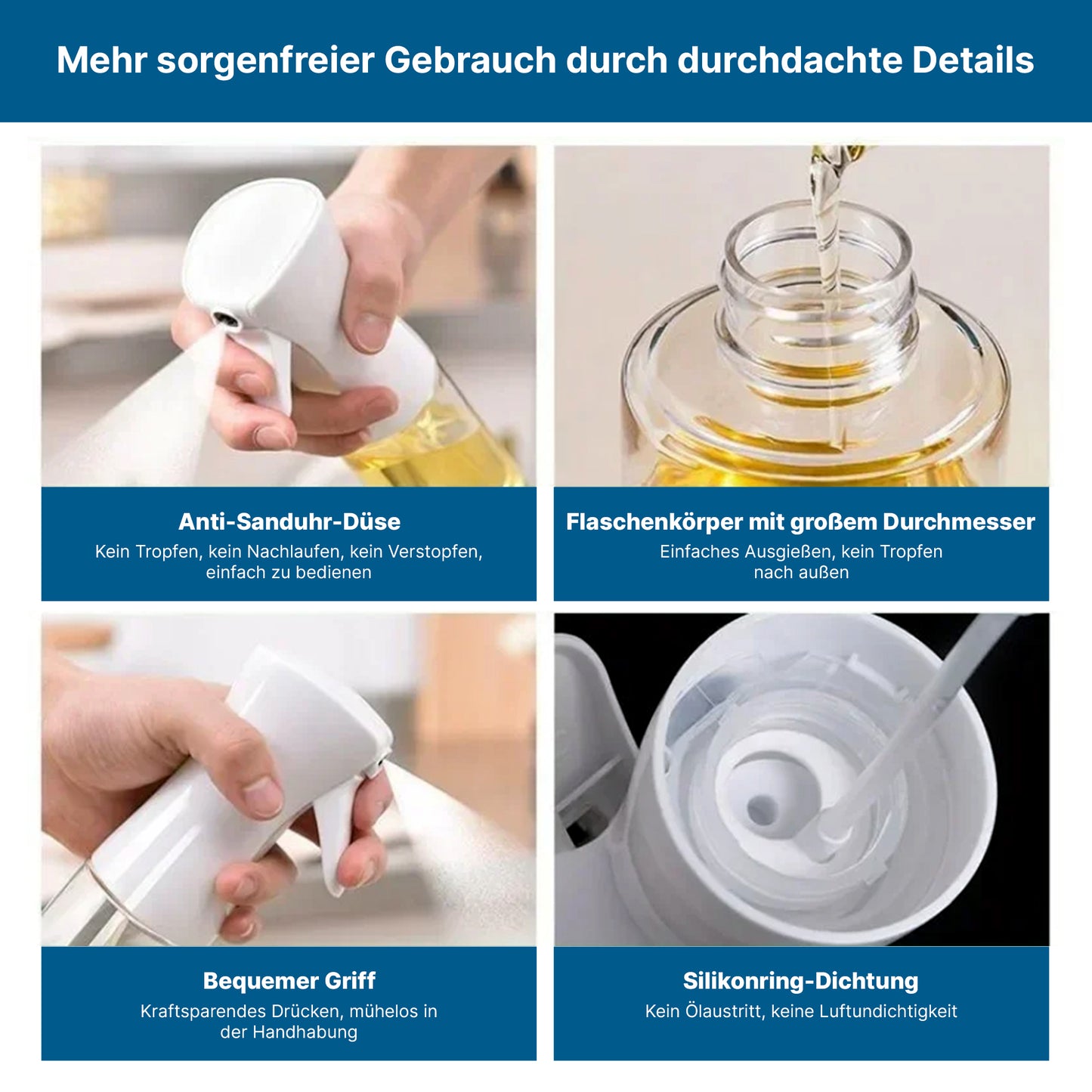 Mehr sorgenfreier Gebrauch durch durchdachte Details

Anti-Sanduhr-Düse
Kein Tropfen, kein Nachlaufen, kein Verstopfen, einfach zu bedienen

Flaschenkörper mit großem Durchmesser
Einfaches Ausgießen, kein Tropfen nach außen

Bequemer Griff
Kraftsparendes Drücken, mühelos in der Handhabung

Silikonring-Dichtung
Kein Ölaustritt, keine Luftundichtigkeit