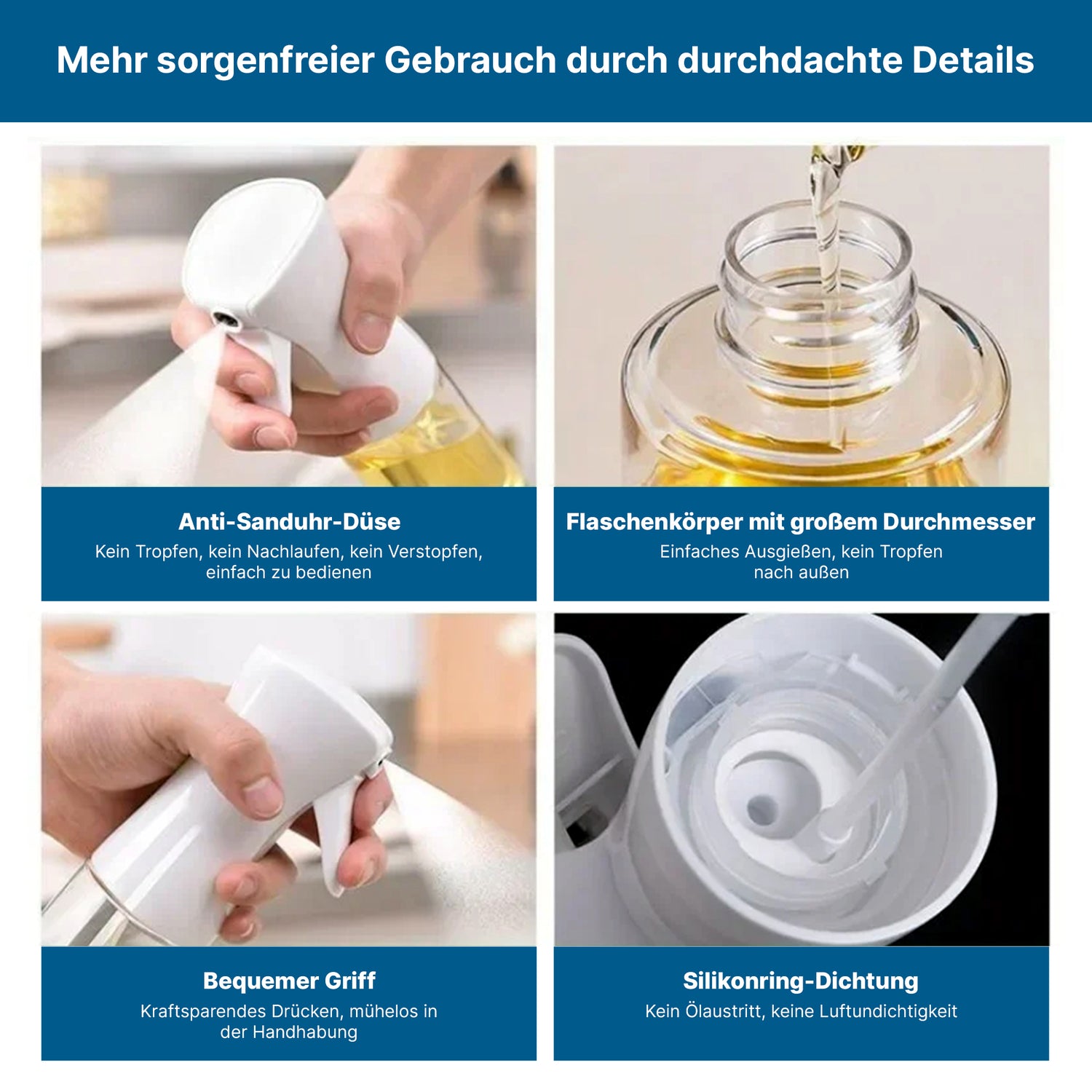 Mehr sorgenfreier Gebrauch durch durchdachte Details

Anti-Sanduhr-Düse
Kein Tropfen, kein Nachlaufen, kein Verstopfen, einfach zu bedienen

Flaschenkörper mit großem Durchmesser
Einfaches Ausgießen, kein Tropfen nach außen

Bequemer Griff
Kraftsparendes Drücken, mühelos in der Handhabung

Silikonring-Dichtung
Kein Ölaustritt, keine Luftundichtigkeit